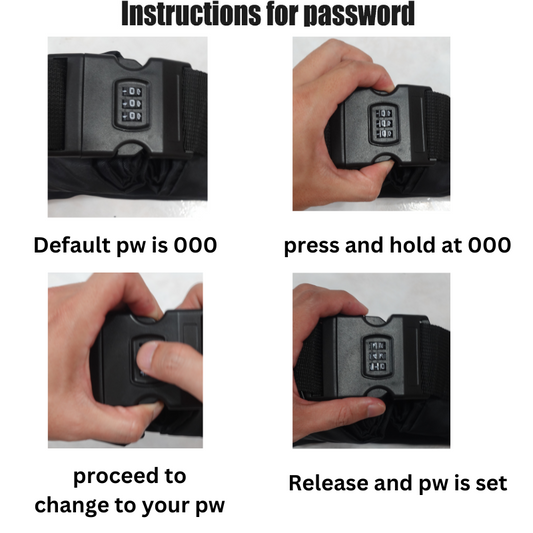 Instructions for password

Default pw is 000

press and hold at 000

proceed to change to your pw

Release and pw is set