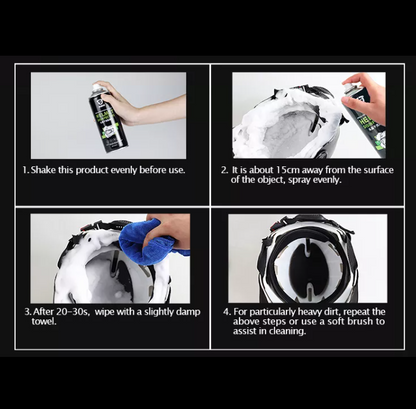 1. Shake this product evenly before use.

2. It is about 15cm away from the surface of the object, spray evenly.

3. After 20-30s, wipe with a slightly damp towel.

4. For particularly heavy dirt, repeat the above steps or use a soft brush to assist in cleaning.