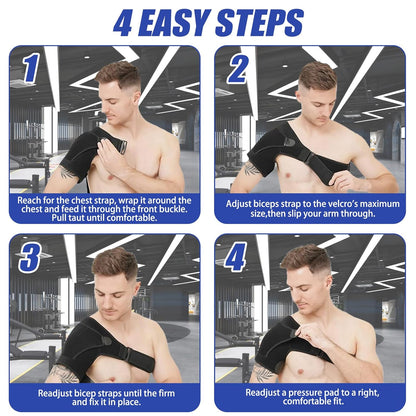 4 EASY STEPS

1

Reach for the chest strap, wrap it around the chest and feed it through the front buckle. Pull taut until comfortable.

2

Adjust biceps strap to the velcro's maximum size,then slip your arm through.

3

Readjust bicep straps until the firm and fix it in place.

4

Readjust a pressure pad to a right, comfortable fit.