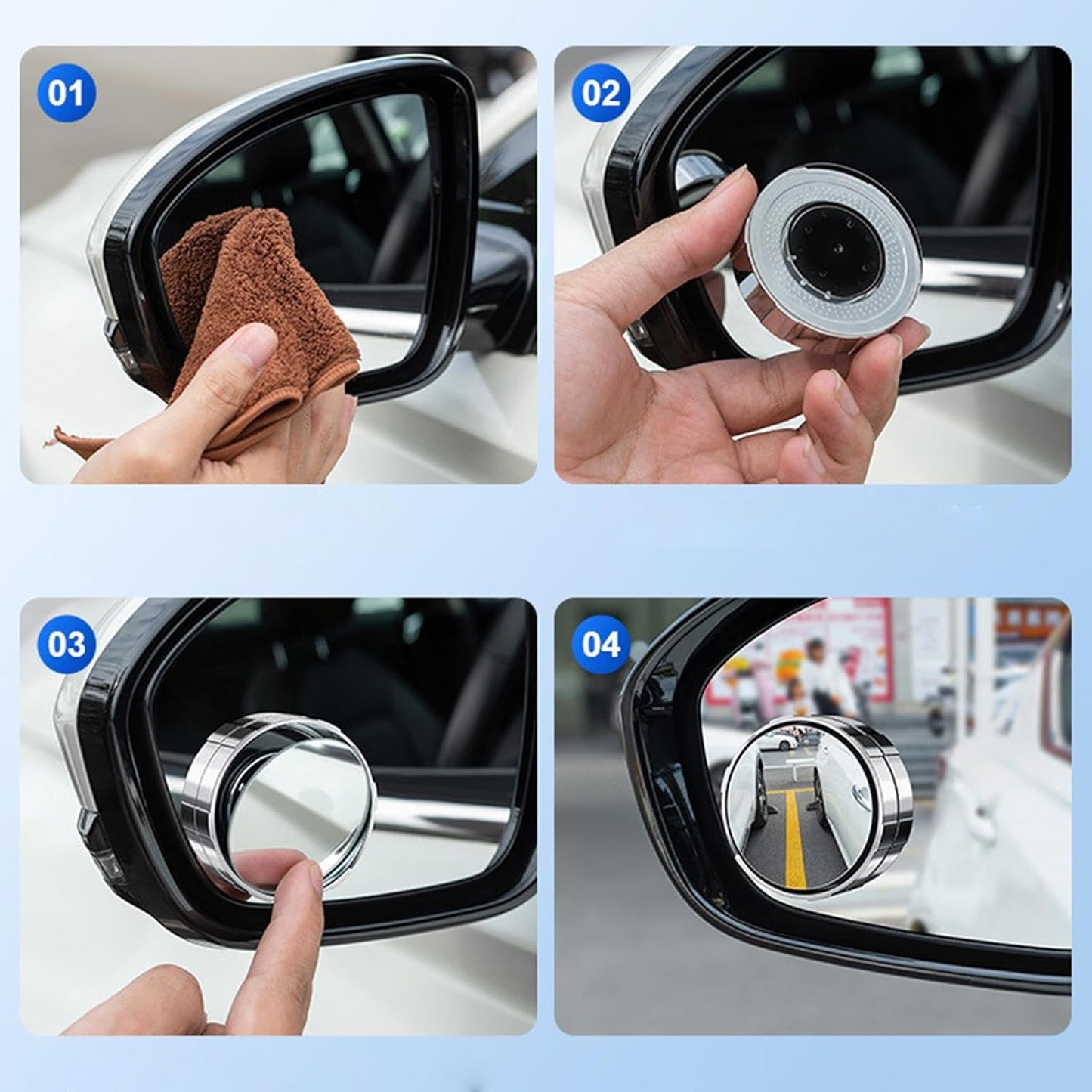 01

02

03

04