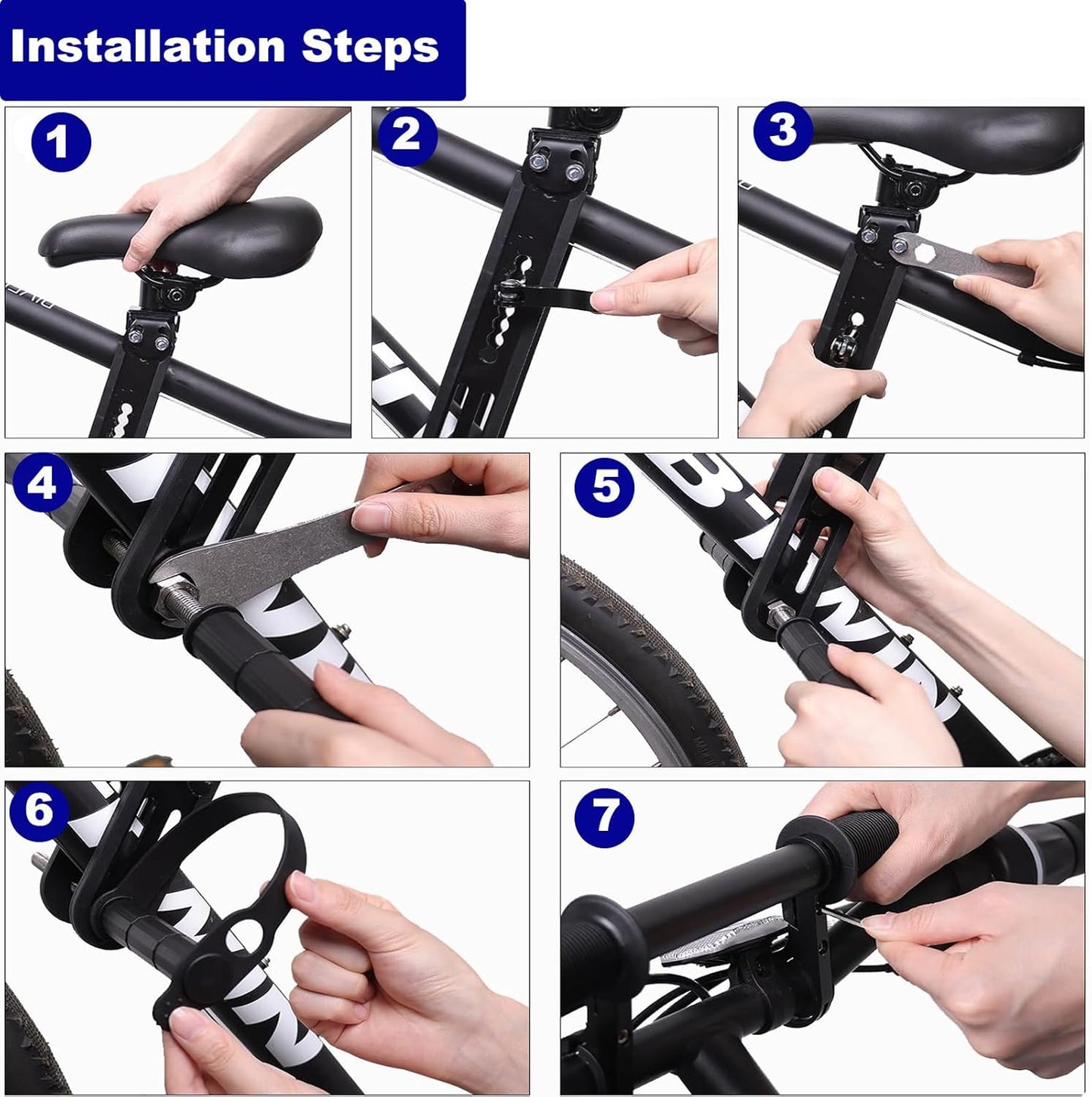 Installation Steps

1

2

3

4

5

6

7