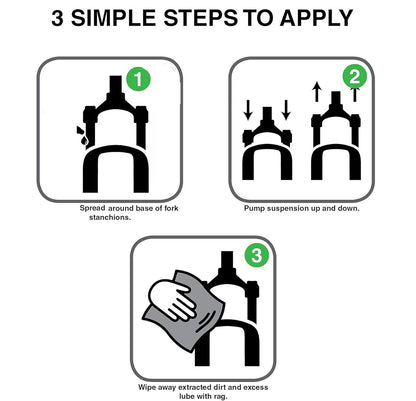 3 SIMPLE STEPS TO APPLY

1

Spread around base of fork stanchions.

2

Pump suspension up and down.

3

Wipe away extracted dirt and excess lube with rag.