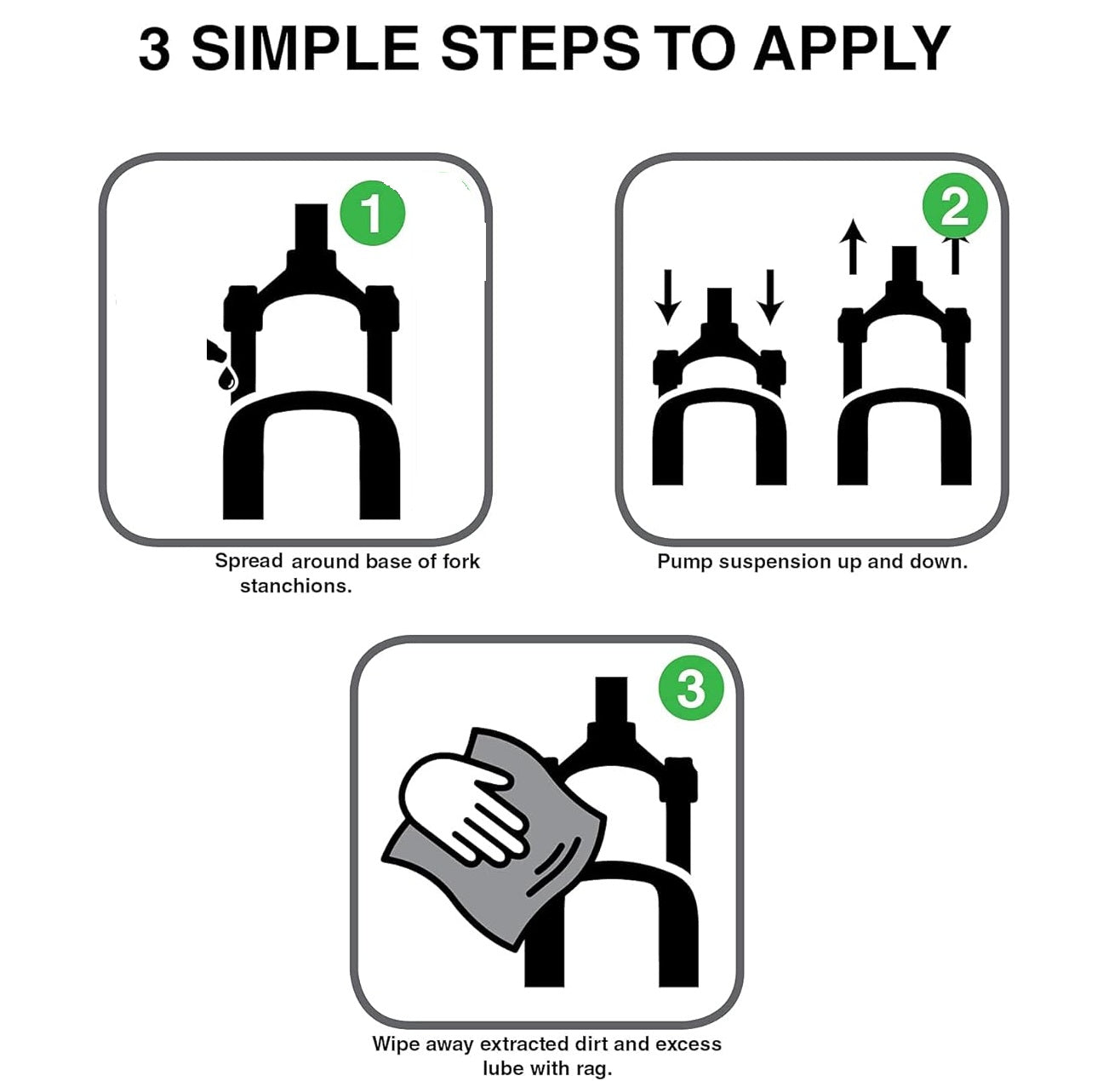 3 SIMPLE STEPS TO APPLY

1

Spread around base of fork stanchions.

2

Pump suspension up and down.

3

Wipe away extracted dirt and excess lube with rag.