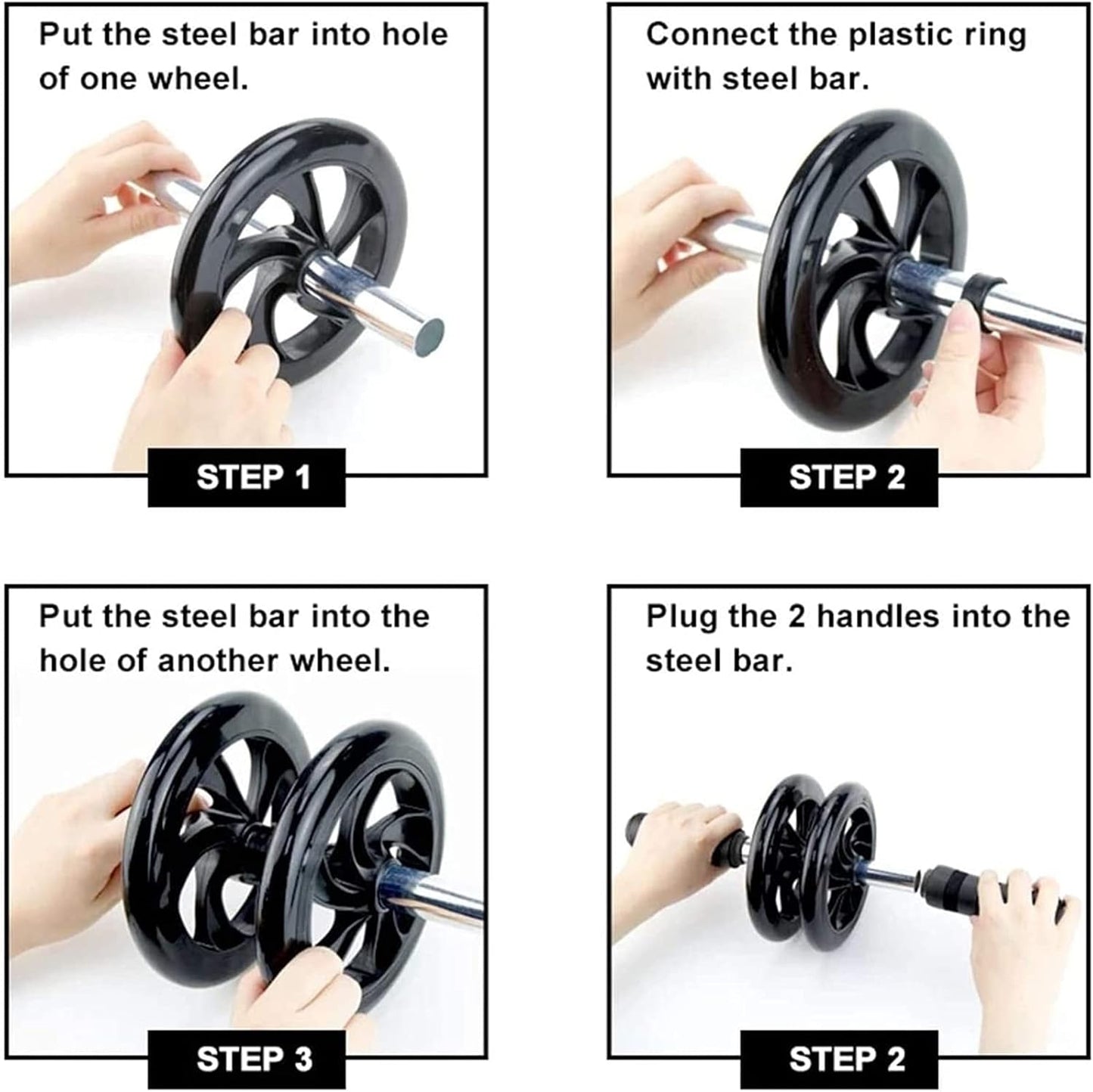 Put the steel bar into hole of one wheel.

STEP 1

Connect the plastic ring with steel bar.

STEP 2

Put the steel bar into the hole of another wheel.

STEP 3

Plug the 2 handles into the steel bar.

STEP 2