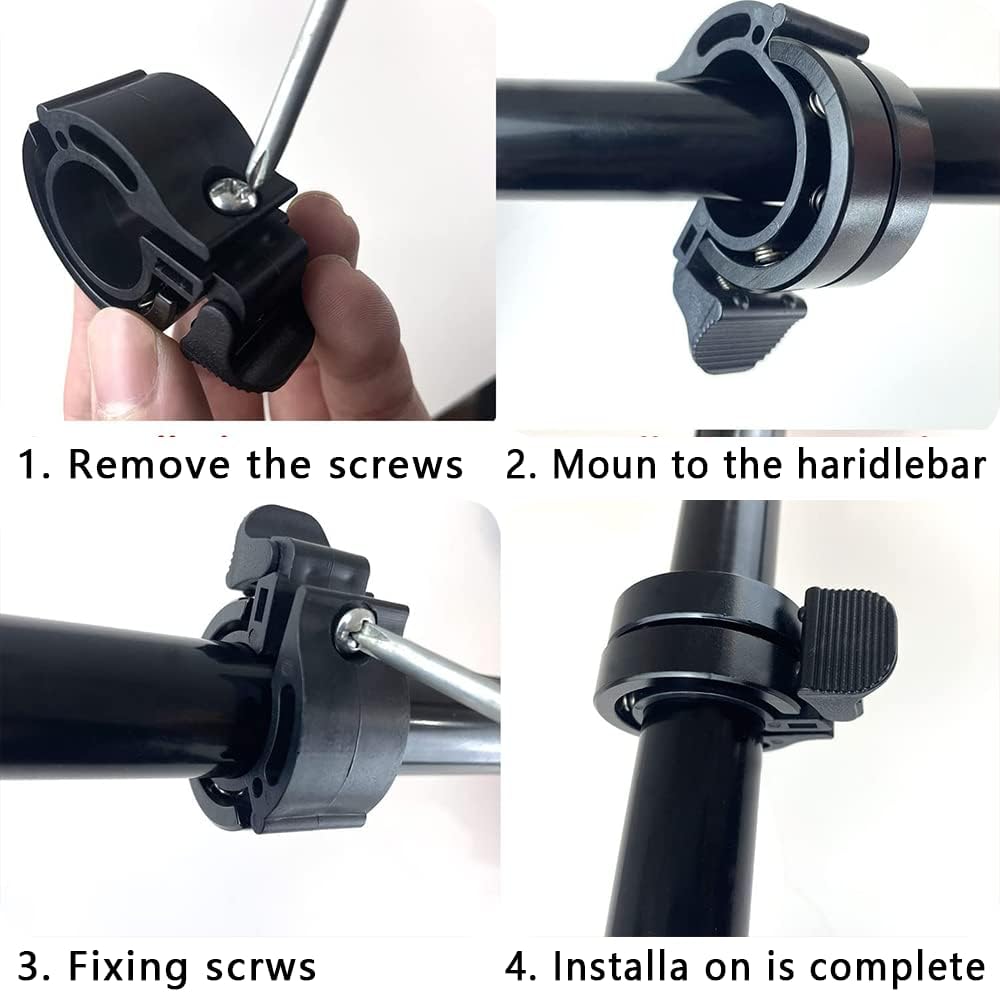 1. Remove the screws

2. Moun to the haridlebar

3. Fixing scrws

4. Installa on is complete